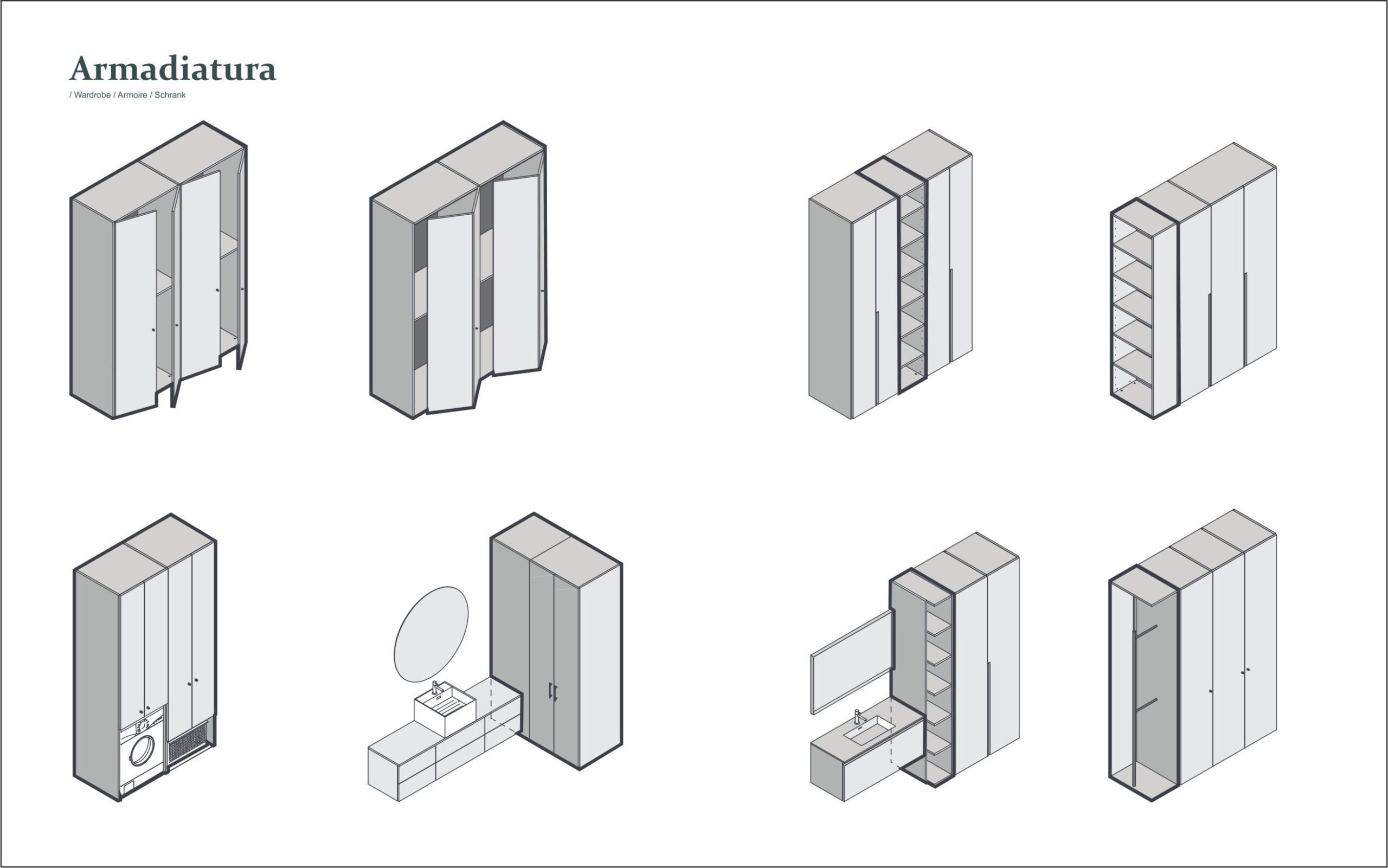 Armadiatura

/ Wardrobe / Armoire / Schrank