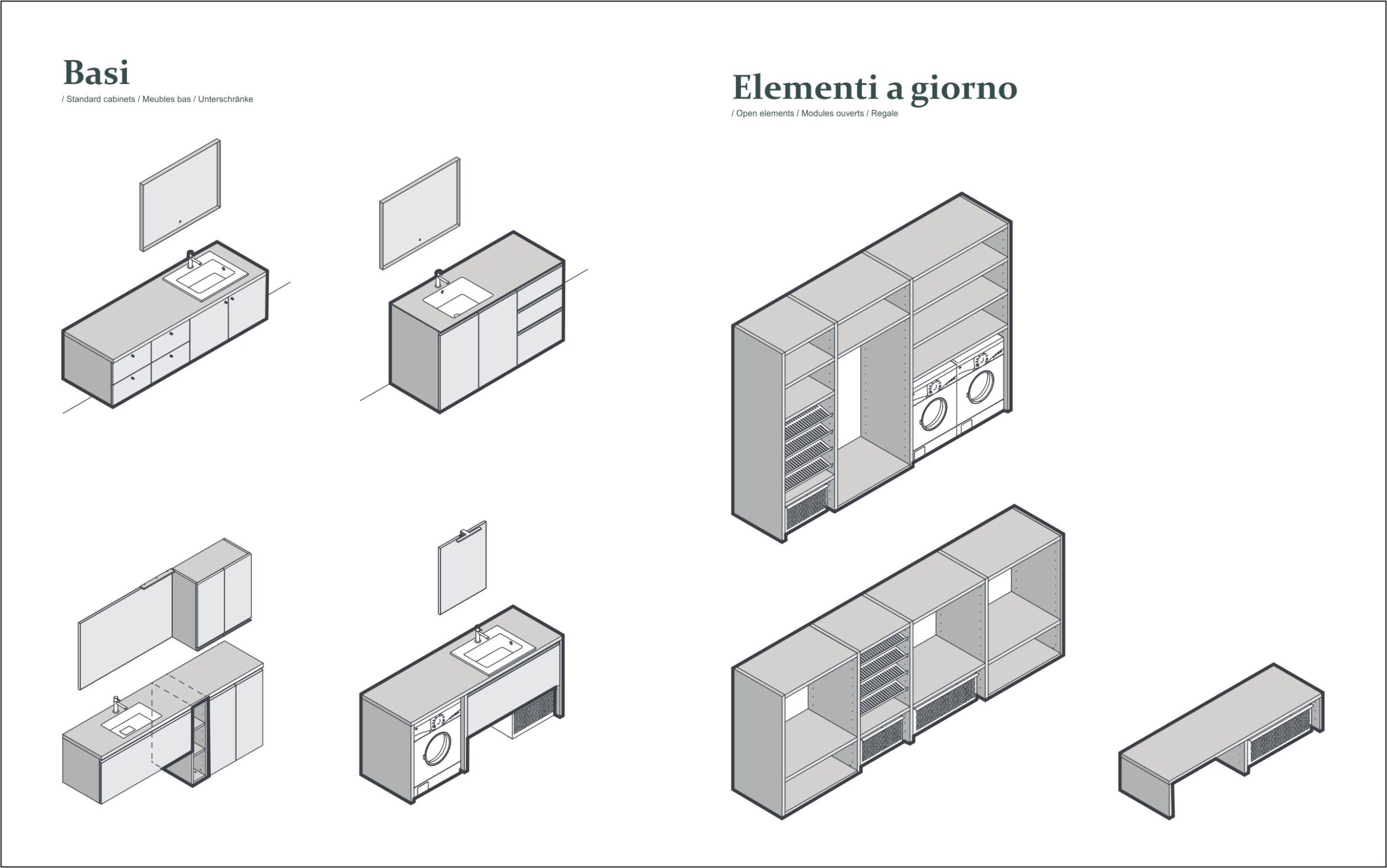 Basi
/ Standard cabinets / Meubles bas / Unterschränke

Elementi a giorno
/ Open elements / Modules ouverts / Regale